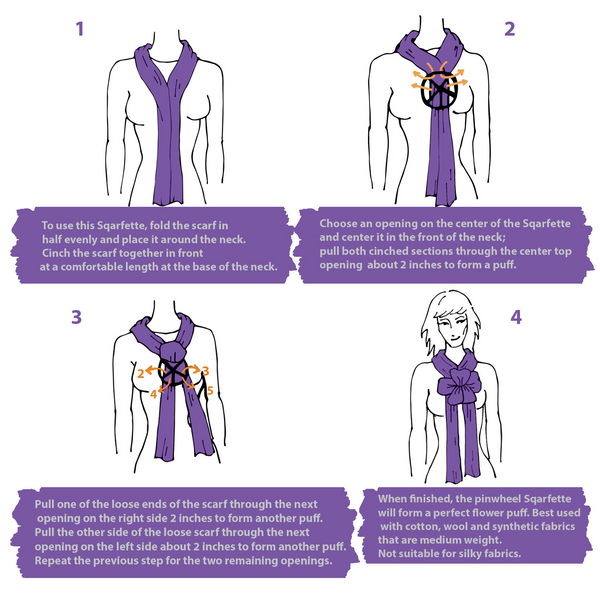 1

To use this Sqarfette, fold the scarf in half evenly and place it around the neck. Cinch the scarf together in front at a comfortable length at the base of the neck.

2

Choose an opening on the center of the Sqarfette and center it in the front of the neck; pull both cinched sections through the center top opening about 2 inches to form a puff.

3

2 3 4 5

Pull one of the loose ends of the scarf through the next opening on the right side 2 inches to form another puff. Pull the other side of the loose scarf through the next opening on the left side about 2 inches to form another puff. Repeat the previous step for the two remaining openings.

4

When finished, the pinwheel Sqarfette will form a perfect flower puff. Best used with cotton, wool and synthetic fabrics that are medium weight. Not suitable for silky fabrics.