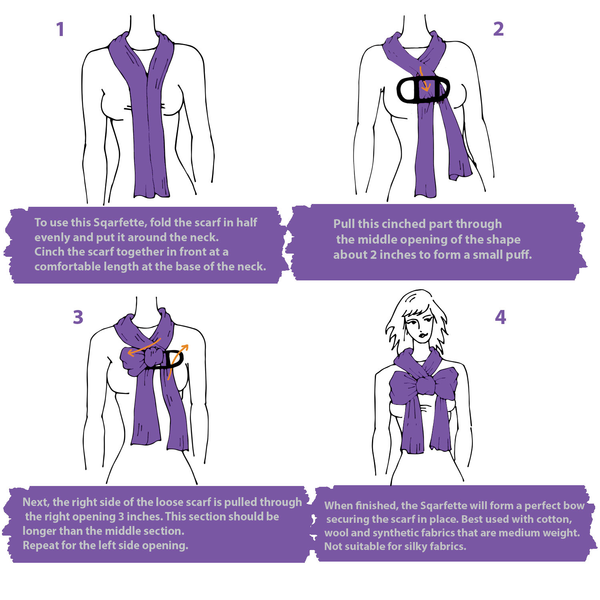 1

To use this Sqarfette, fold the scarf in half evenly and put it around the neck.
Cinch the scarf together in front at a comfortable length at the base of the neck.

2

Pull this cinched part through the middle opening of the shape about 2 inches to form a small puff.

3

Next, the right side of the loose scarf is pulled through the right opening 3 inches. This section should be longer than the middle section.
Repeat for the left side opening.

4

When finished, the Sqarfette will form a perfect bow securing the scarf in place. Best used with cotton, wool and synthetic fabrics that are medium weight.
Not suitable for silky fabrics.